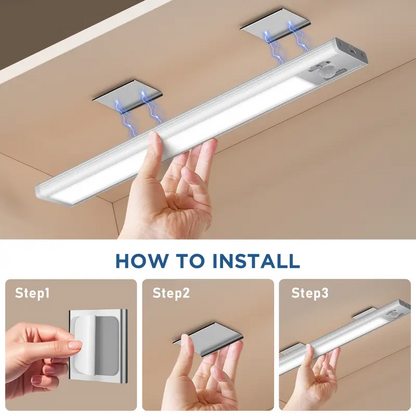 HOW TO INSTALL

Step1

Step2

Step3